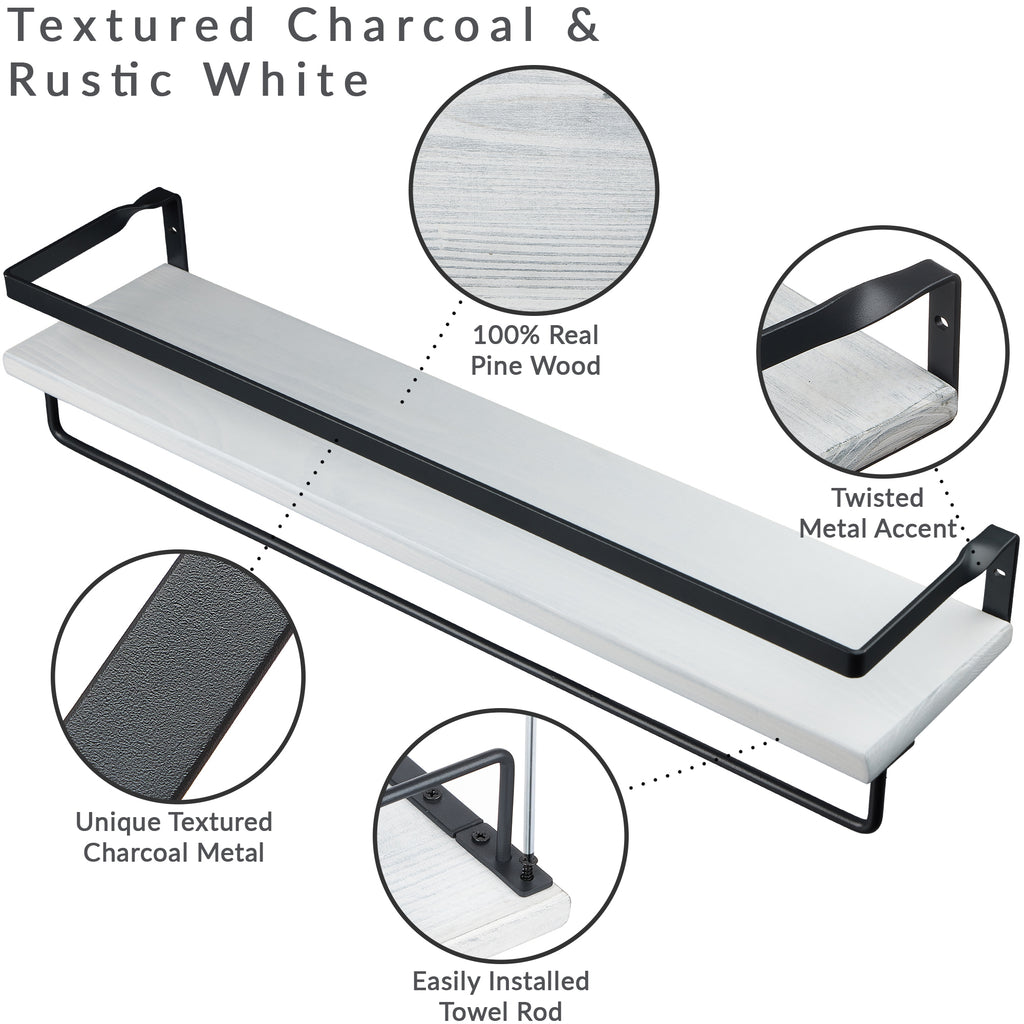 Textured Charcoal & Rustic White

100% Real Pine Wood

Twisted Metal Accent

Unique Textured Charcoal Metal

Easily Installed Towel Rod